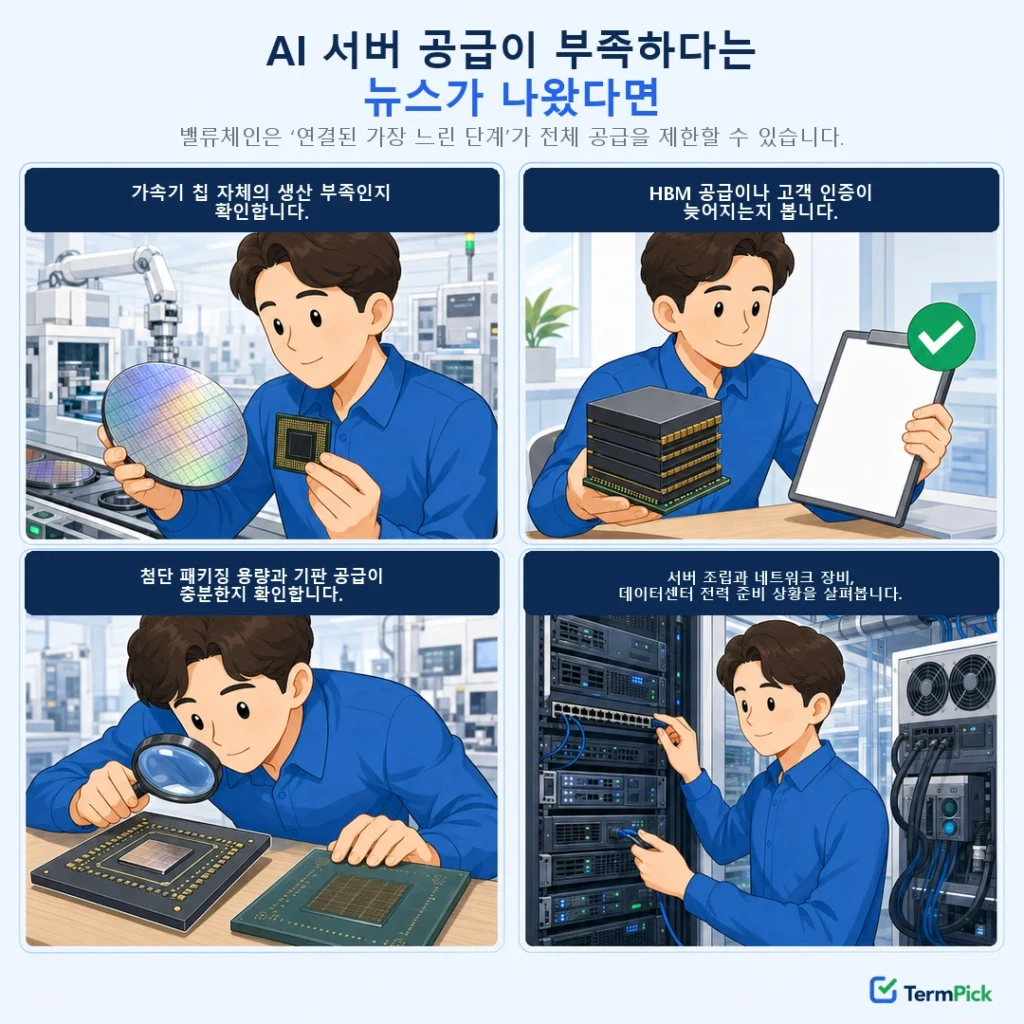 AI 서버 공급이 부족하다는
뉴스가 나왔다면

밸류체인은 '연결된 가장 느린 단계'가 전체 공급을 제한할 수 있습니다.

가속기 칩 자체의 생산 부족인지 확인합니다.

HBM 공급이나 고객 인증이 늦어지는지 봅니다.

첨단 패키징 용량과 기판 공급이 충분한지 확인합니다.

서버 조립과 네트워크 장비, 데이터센터 전력 준비 상황을 살펴봅니다.

TermPick